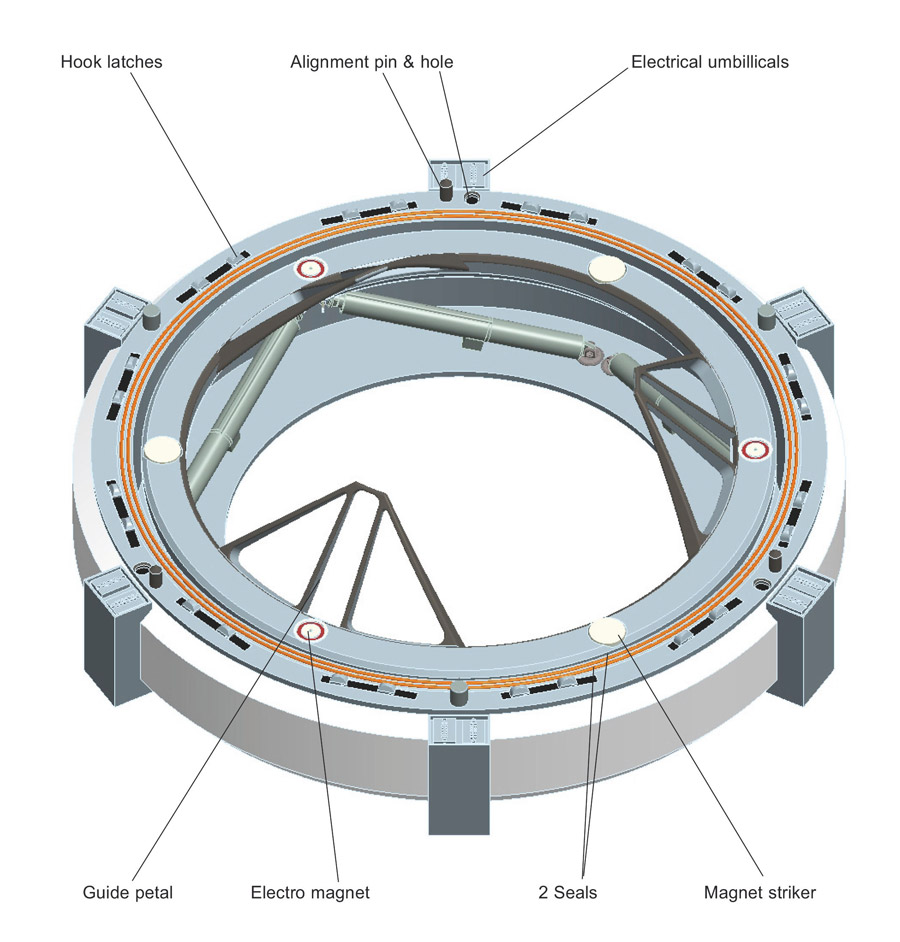 Hook latches
Alignment pin & hole
Electrical umbillicals
Guide petal
Electro magnet
2 Seals
Magnet striker